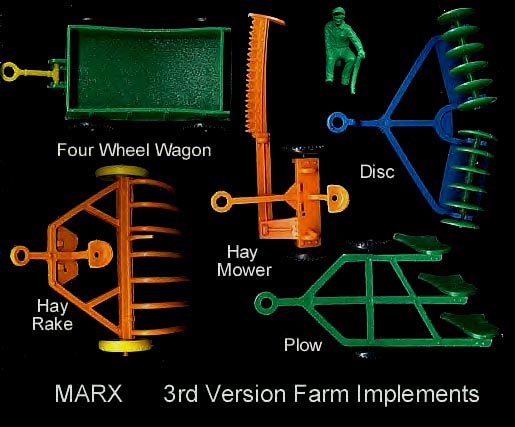 Four Wheel Wagon

Disc

Hay Mower

Hay Rake

Plow

MARX 3rd Version Farm Implements